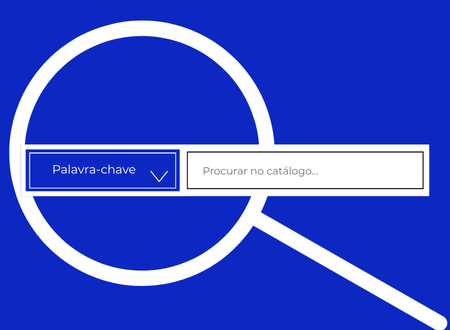 Palavra-chave

Procurar no catálogo...